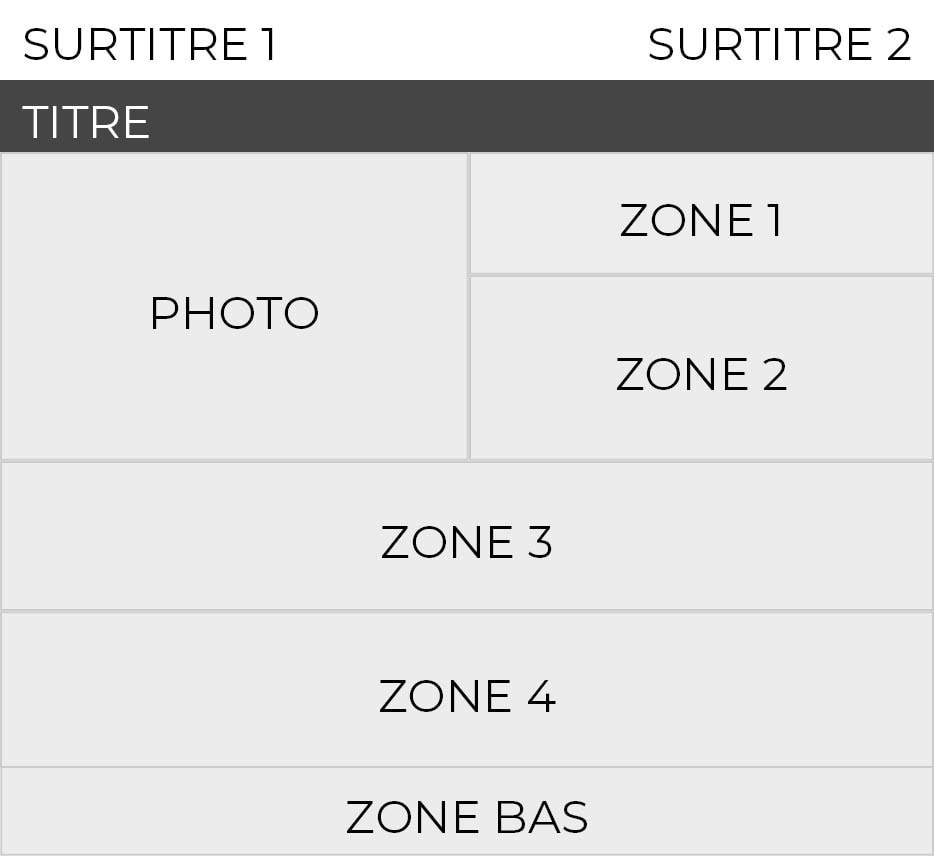 SURTITRE 1 SURTITRE 2

TITRE

PHOTO

ZONE 1

ZONE 2

ZONE 3

ZONE 4

ZONE BAS